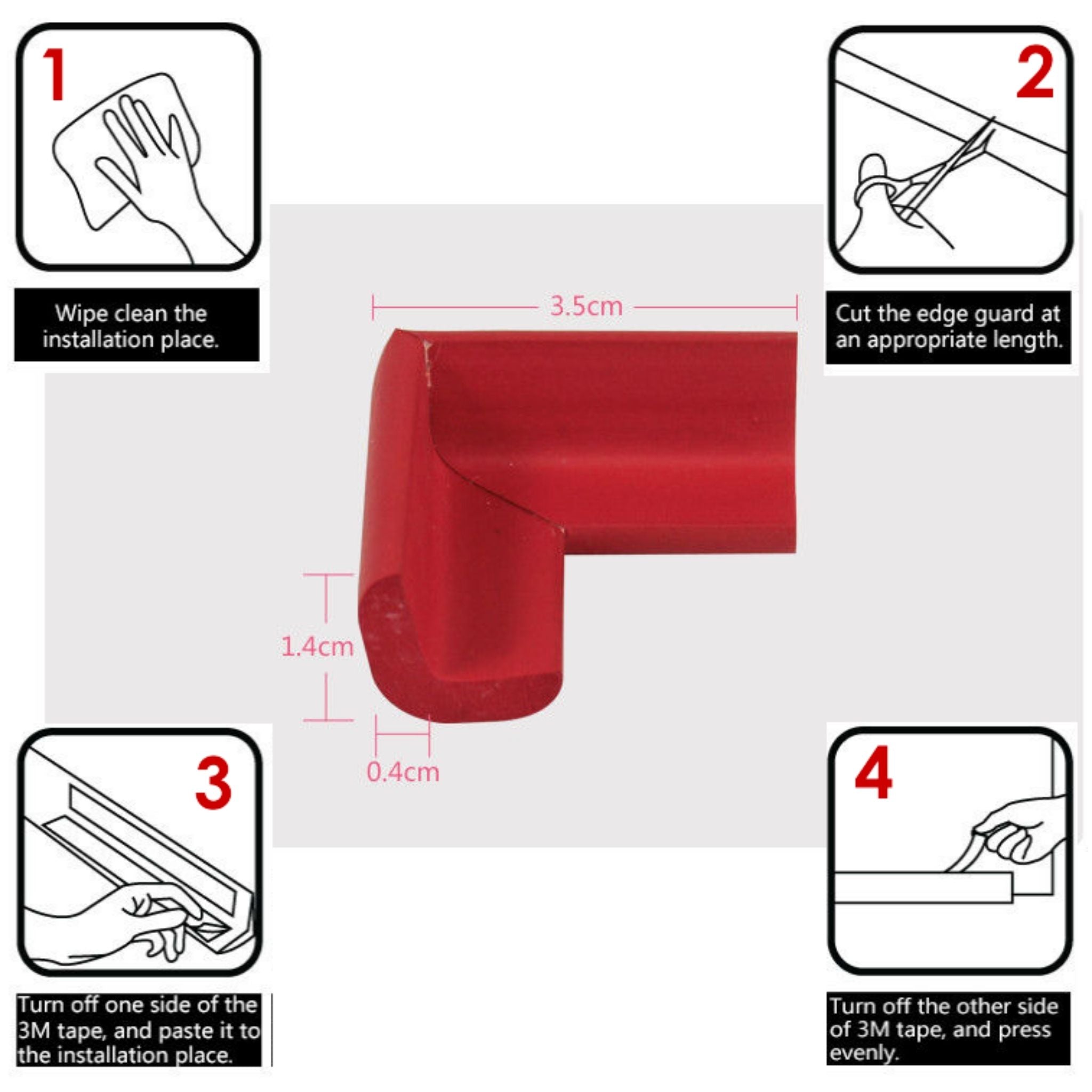 1

Wipe clean the installation place.

2

Cut the edge guard at an appropriate length.

3.5cm

1.4cm

0.4cm

3

Turn off one side of the 3M tape, and paste it to the installation place.

4

Turn off the other side of 3M tape, and press evenly.