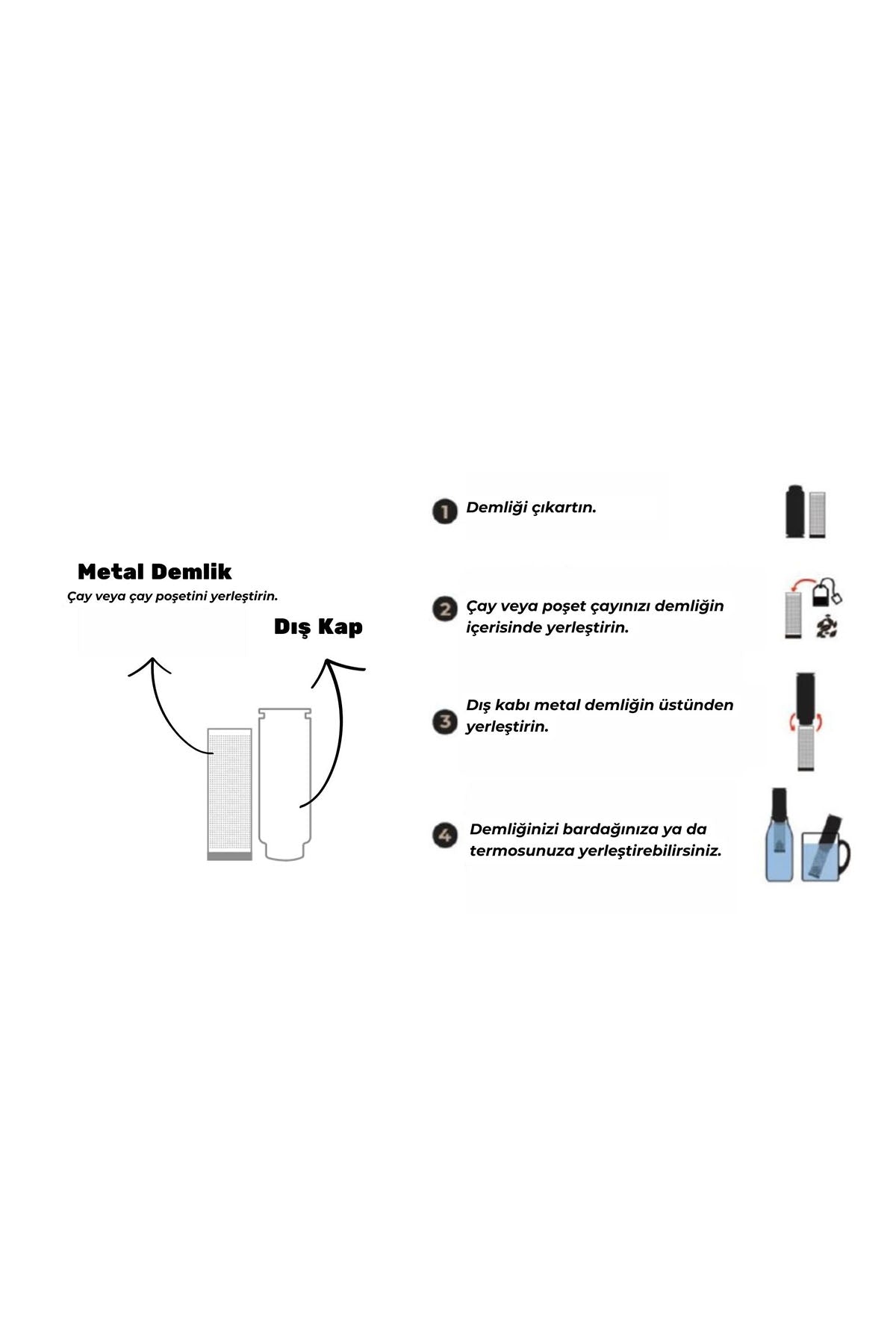 Metal Demlik

Çay veya çay poşetini yerleştirin.

Dış Kap

1 Demliği çıkartın.

2 Çay veya poşet çayınızı demliğin içerisinde yerleştirin.

3 Dış kabı metal demliğin üstünden yerleştirin.

4 Demliğinizi bardağınıza ya da termosunuza yerleştirebilirsiniz.