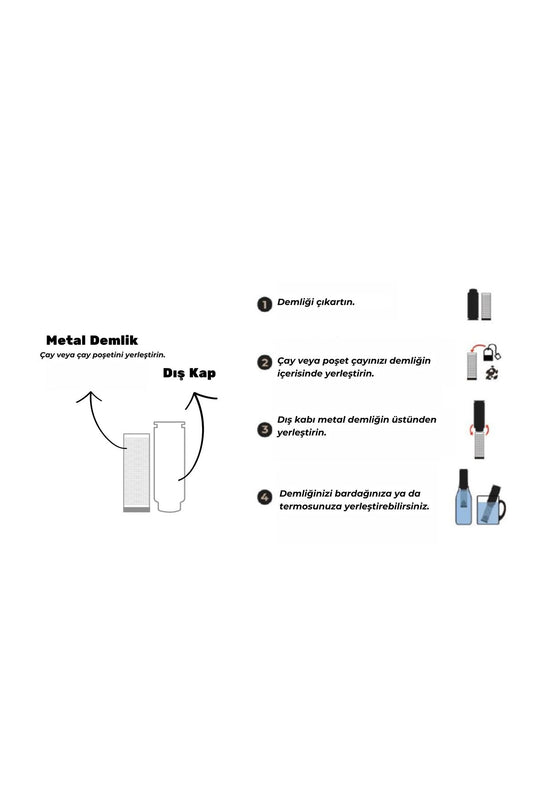 Metal Demlik
Çay veya çay poşetini yerleştirin.

Dış Kap

1 Demliği çıkartın.

2 Çay veya poşet çayınızı demliğin içerisinde yerleştirin.

3 Dış kabı metal demliğin üstünden yerleştirin.

4 Demliğinizi bardağınıza ya da termosunuza yerleştirebilirsiniz.