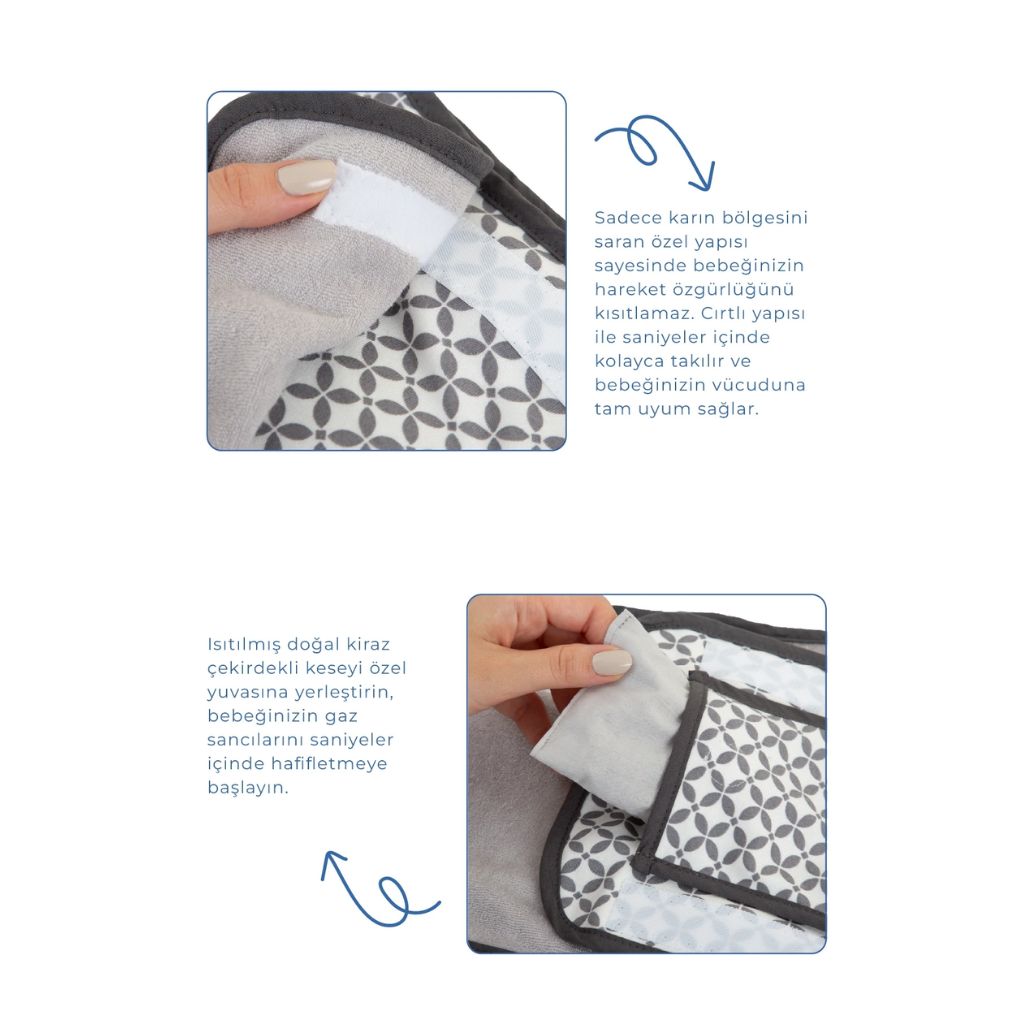 Sadece karın bölgesini saran özel yapısı sayesinde bebeğinizin hareket özgürlüğünü kısıtlamaz. Cırtlı yapısı ile saniyeler içinde kolayca takılır ve bebeğinizin vücuduna tam uyum sağlar.

Isıtılmış doğal kiraz çekirdekli keseyi özel yuvasına yerleştirin, bebeğinizin gaz sancılarını saniyeler içinde hafifletmeye başlayın.