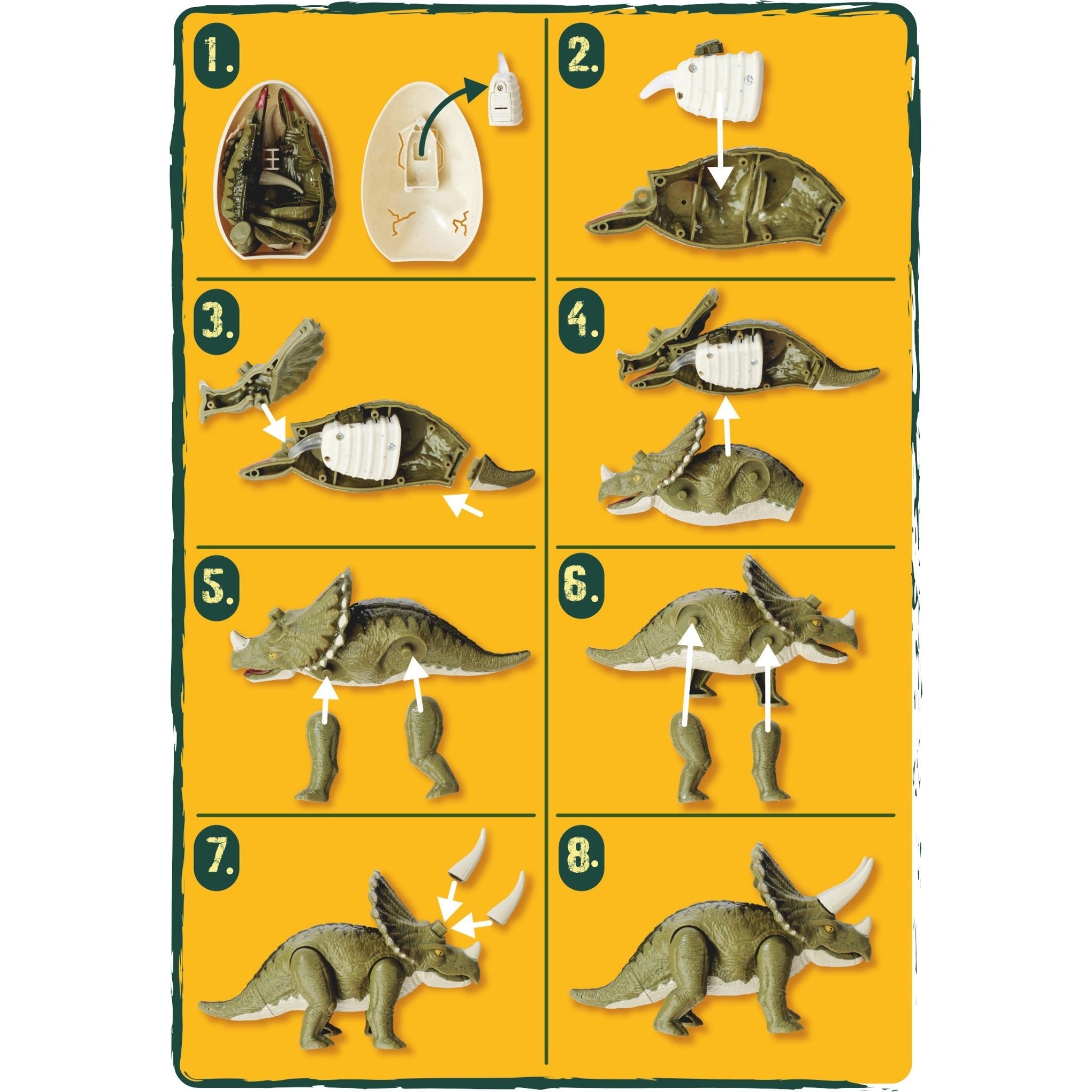 1.

2.

3.

4.

5.

6.

7.

8.