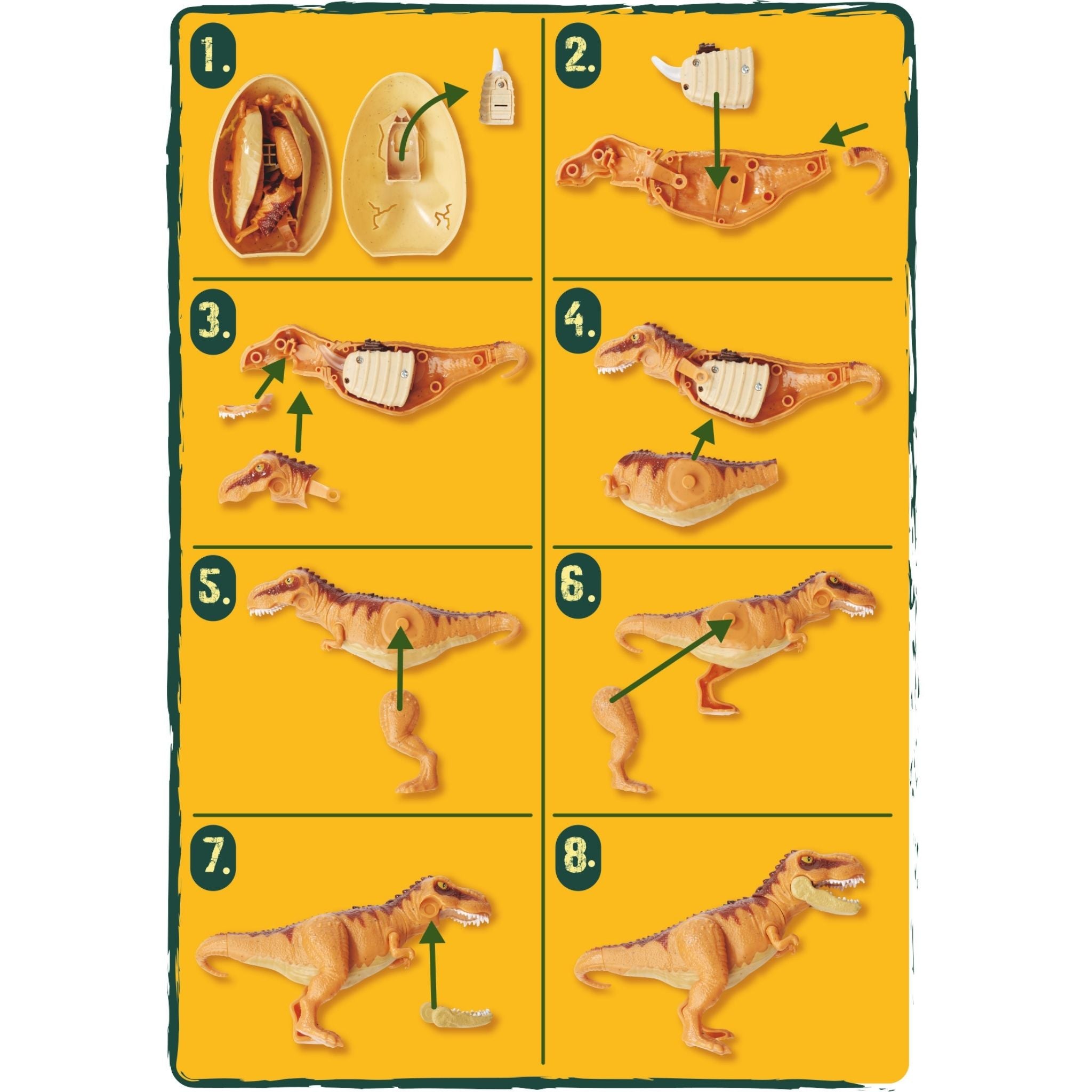 1.

2.

3.

4.

5.

6.

7.

8.