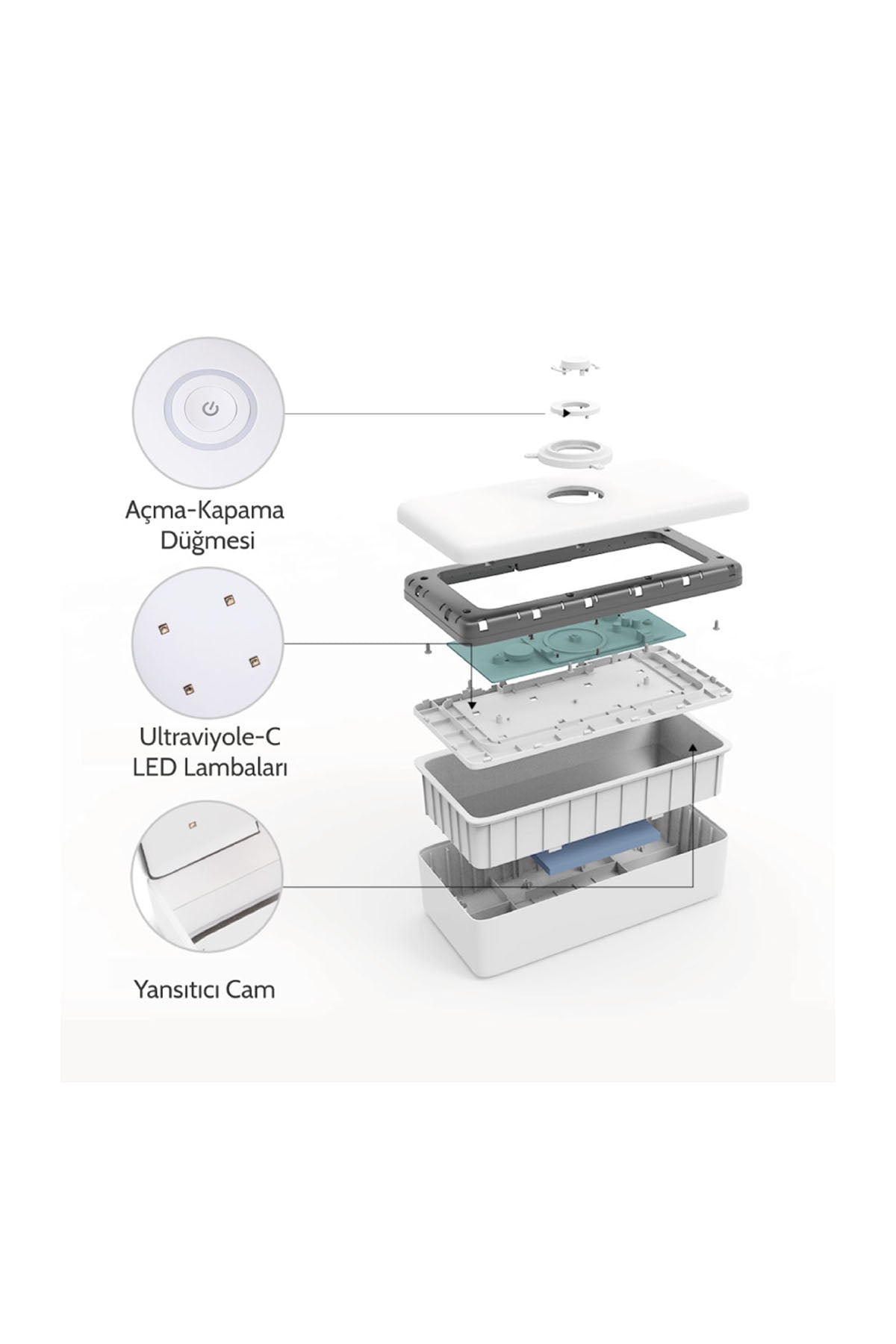 Açma-Kapama Düğmesi

Ultraviyole-C LED Lambaları

Yansıtıcı Cam