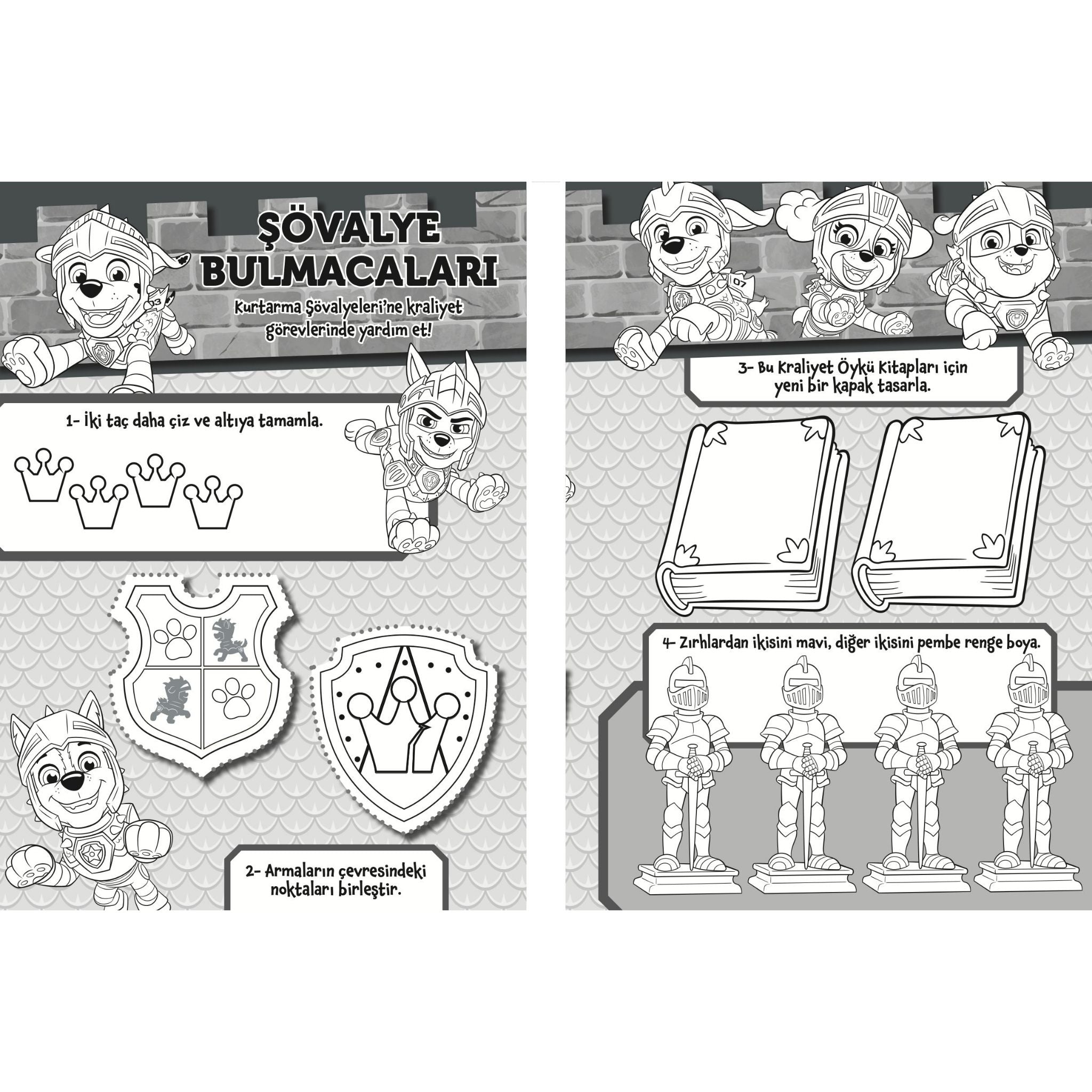 ŞÖVALYE BULMACALARI

Kurtarma Şövalyeleri'ne kraliyet görevlerinde yardım et!

1- İki taç daha çiz ve altıya tamamla.

2- Armaların çevresindeki noktaları birleştir.

3- Bu Kraliyet Öykü Kitapları için yeni bir kapak tasarla.

4- Zırhlardan ikisini mavi, diğer ikisini pembe renge boya.