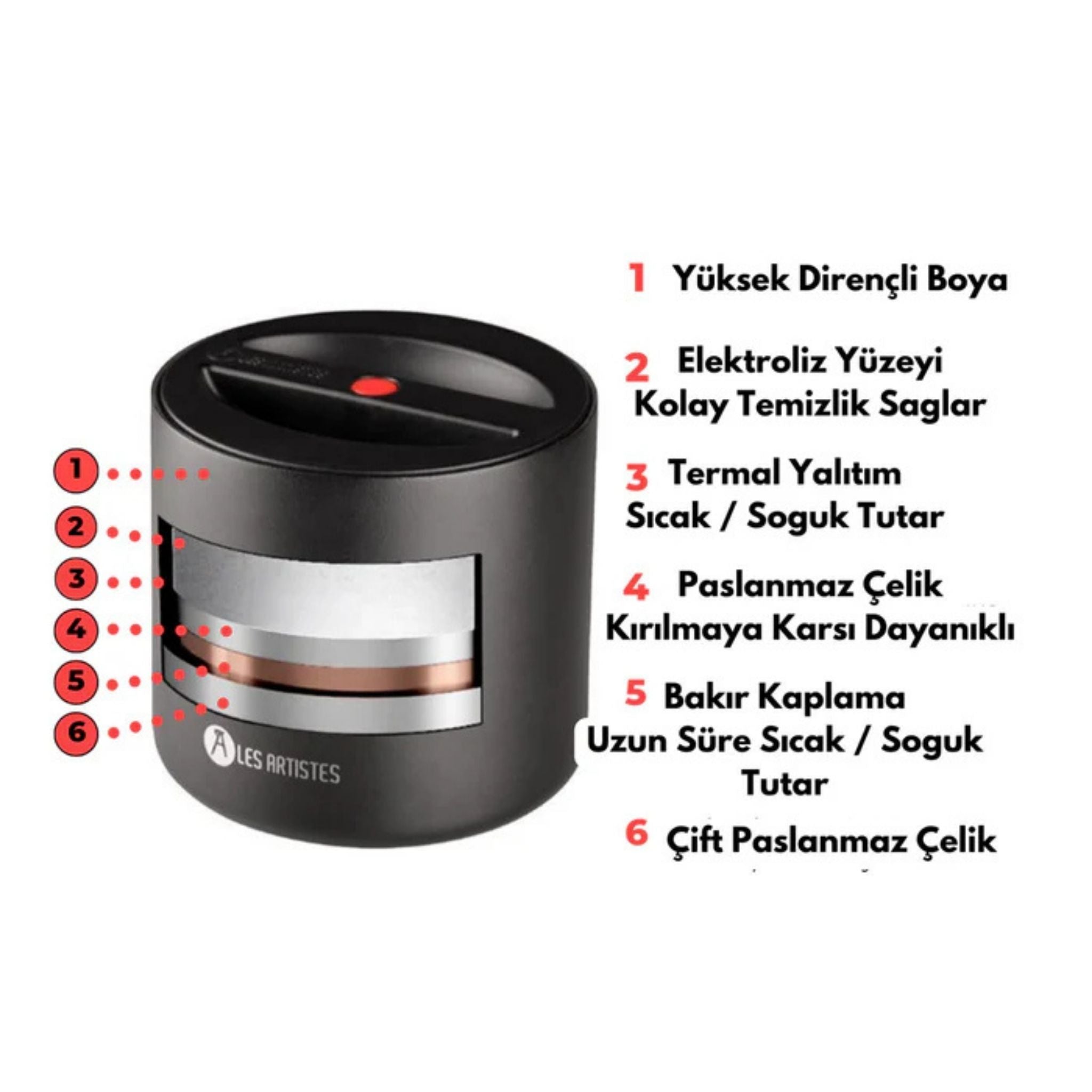 1 Yüksek Dirençli Boya

2 Elektroliz Yüzeyi Kolay Temizlik Saglar

3 Termal Yalıtım Sıcak / Soguk Tutar

4 Paslanmaz Çelik Kırılmaya Karsı Dayanıklı

5 Bakır Kaplama Uzun Süre Sıcak / Soguk Tutar

6 Çift Paslanmaz Çelik

1
2
3
4
5
6

LES ARTISTES