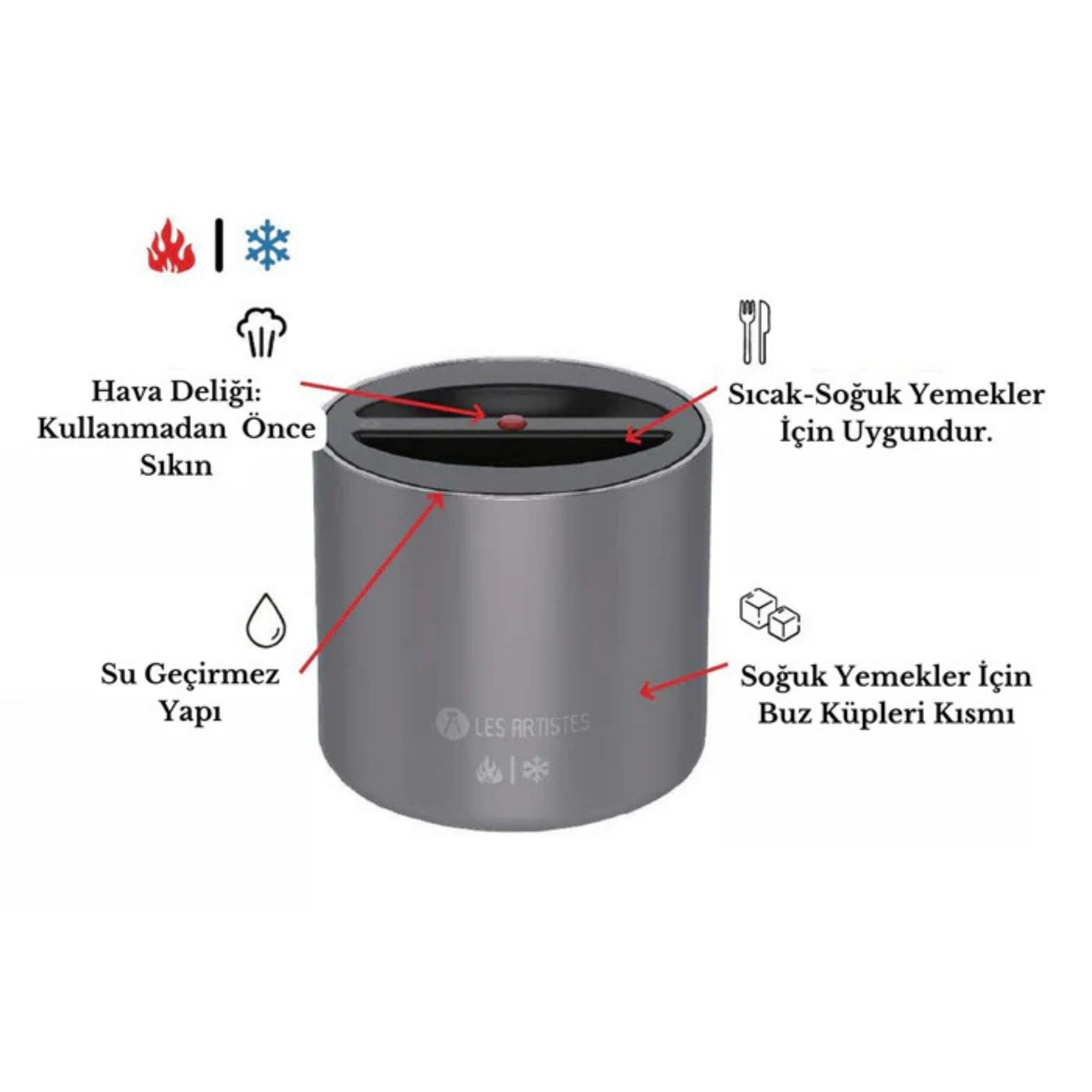 Hava Deliği: Kullanmadan Önce Sıkın

Sıcak-Soğuk Yemekler İçin Uygundur.

Su Geçirmez Yapı

Soğuk Yemekler İçin Buz Küpleri Kısmı

LES ARTISTES